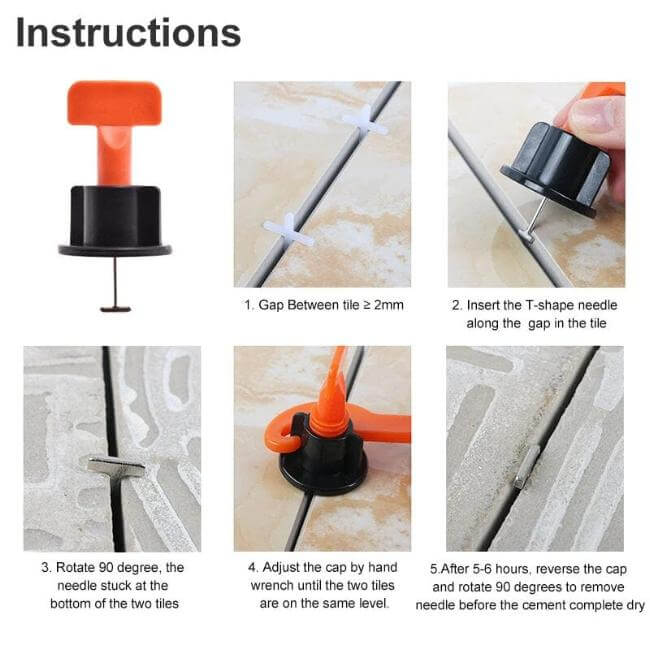 Instructions

1. Gap Between tile ≥ 2mm

2. Insert the T-shape needle along the  gap in the tile

3. Rotate 90 degree, the needle stuck at the bottom of the two tiles

4. Adjust the cap by hand wrench until the two tiles are on the same level.

5.After 5-6 hours, reverse the cap and rotate 90 degrees to remove needle before the cement complete dry