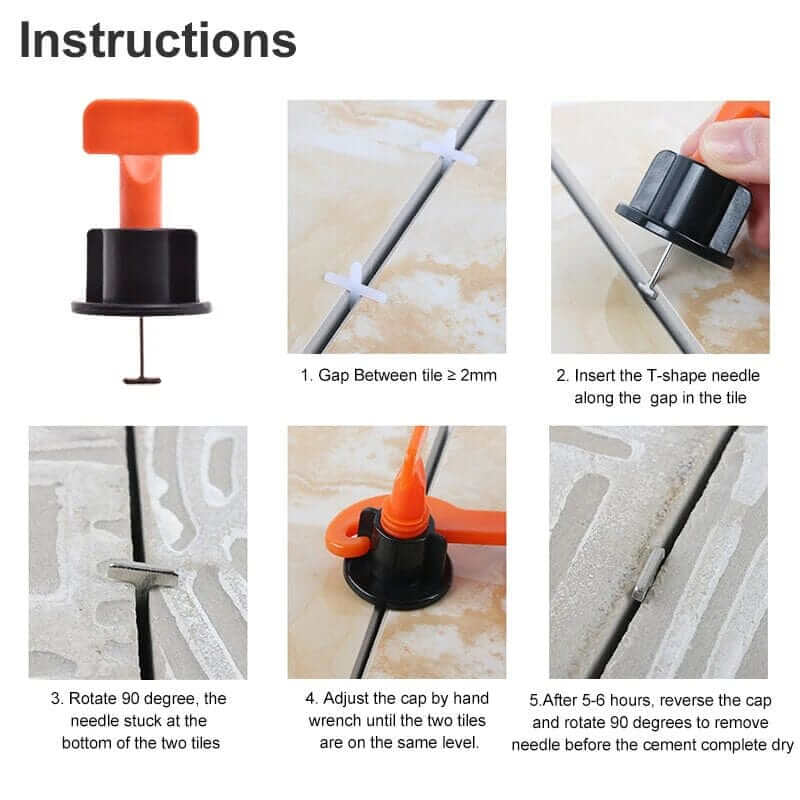 Instructions

1. Gap Between tile ≥ 2mm

2. Insert the T-shape needle along the  gap in the tile

3. Rotate 90 degree, the needle stuck at the bottom of the two tiles

4. Adjust the cap by hand wrench until the two tiles are on the same level.

5.After 5-6 hours, reverse the cap and rotate 90 degrees to remove needle before the cement complete dry