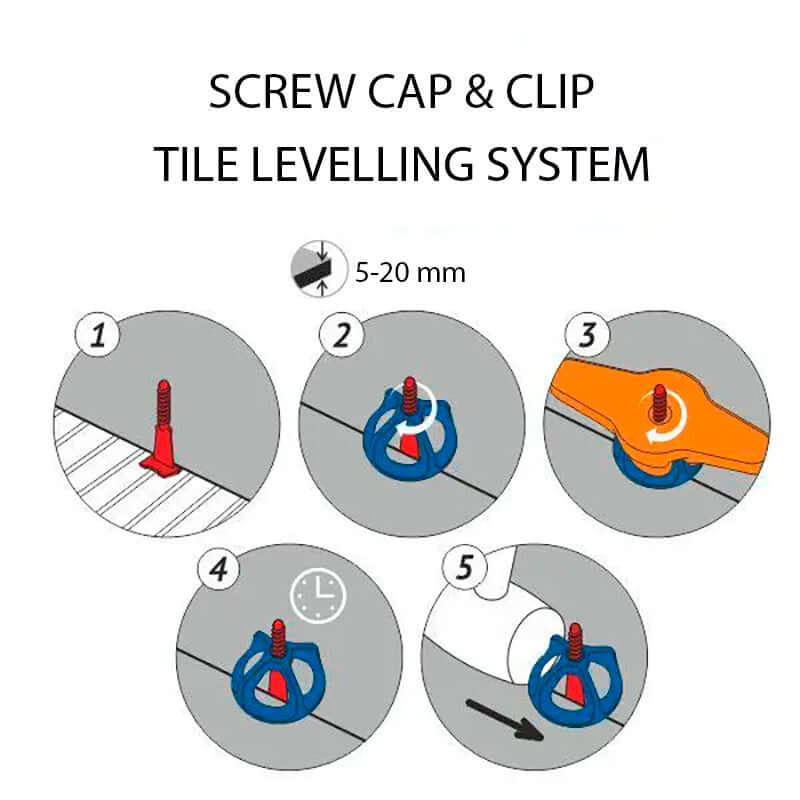 SCREW CAP & CLIP
TILE LEVELLING SYSTEM

5-20 mm

1

2

3

4

5