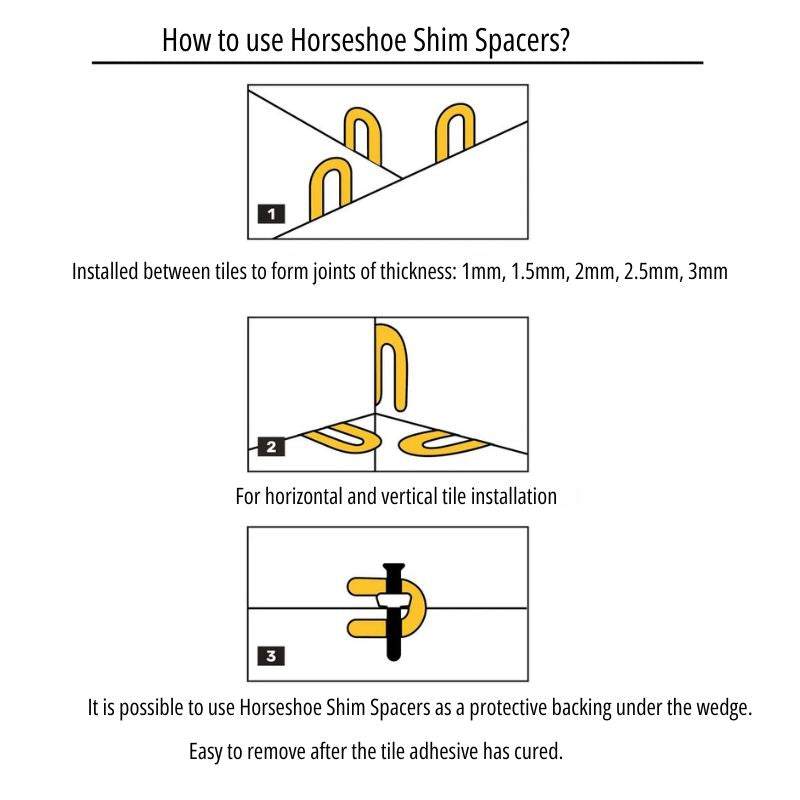 How to use Horseshoe Shim Spacers?

1

Installed between tiles to form joints of thickness: 1mm, 1.5mm, 2mm, 2.5mm, 3mm

2

For horizontal and vertical tile installation

3

It is possible to use Horseshoe Shim Spacers as a protective backing under the wedge.

Easy to remove after the tile adhesive has cured.