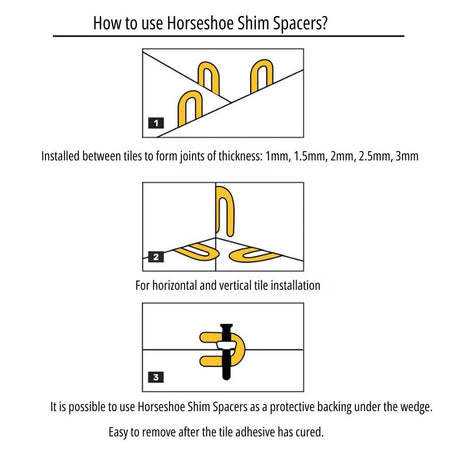 How to use Horseshoe Shim Spacers?

1

Installed between tiles to form joints of thickness: 1mm, 1.5mm, 2mm, 2.5mm, 3mm

2

For horizontal and vertical tile installation

3

It is possible to use Horseshoe Shim Spacers as a protective backing under the wedge.

Easy to remove after the tile adhesive has cured.